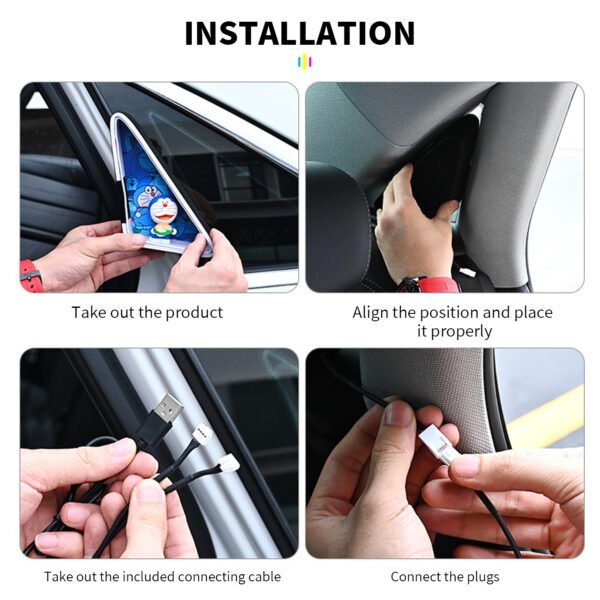 INSTALLATION

Take out the product

Align the position and place it properly

Take out the included connecting cable

Connect the plugs